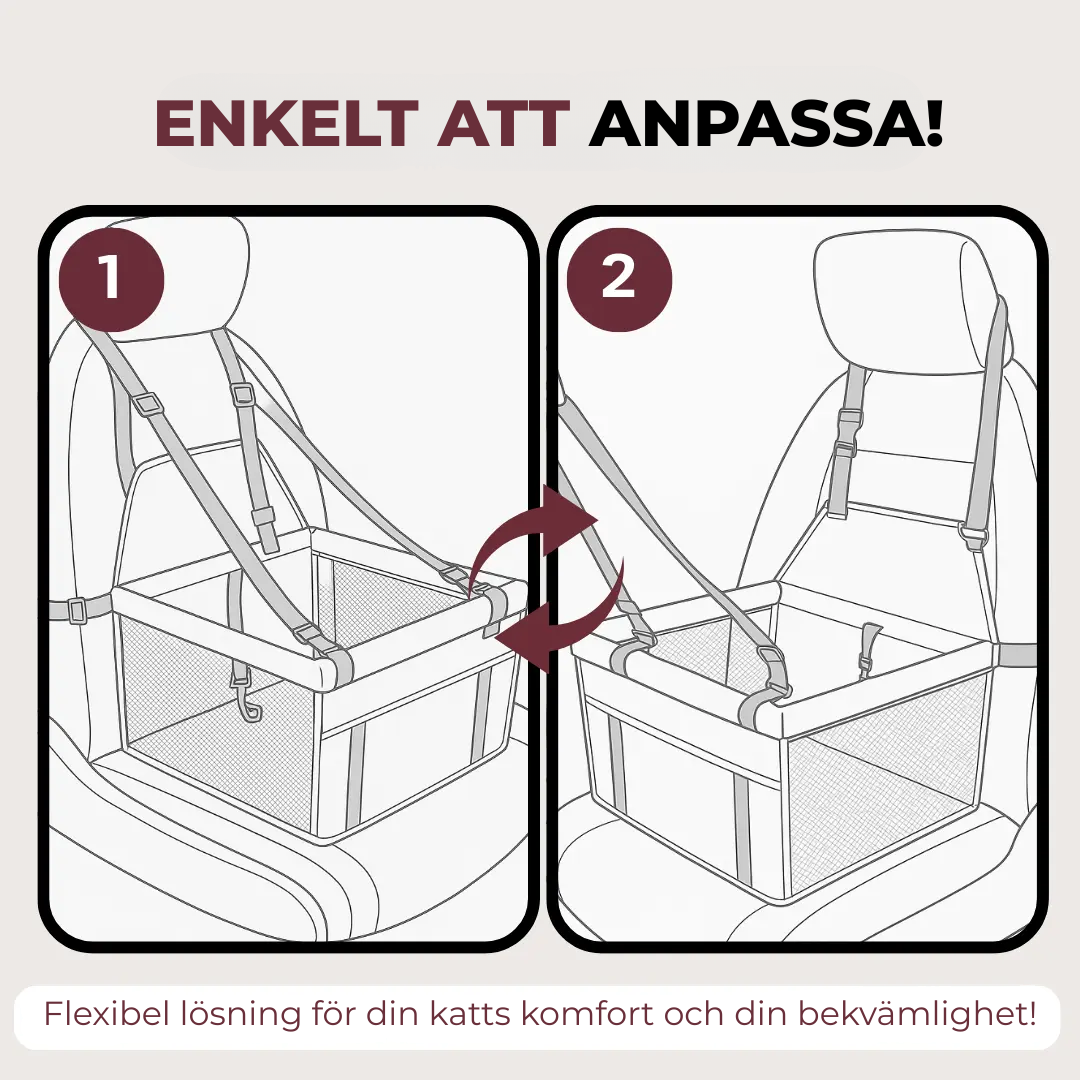 ENKELT ATT ANPASSA!

1

2

Flexibel lösning för din katts komfort och din bekvämlighet!