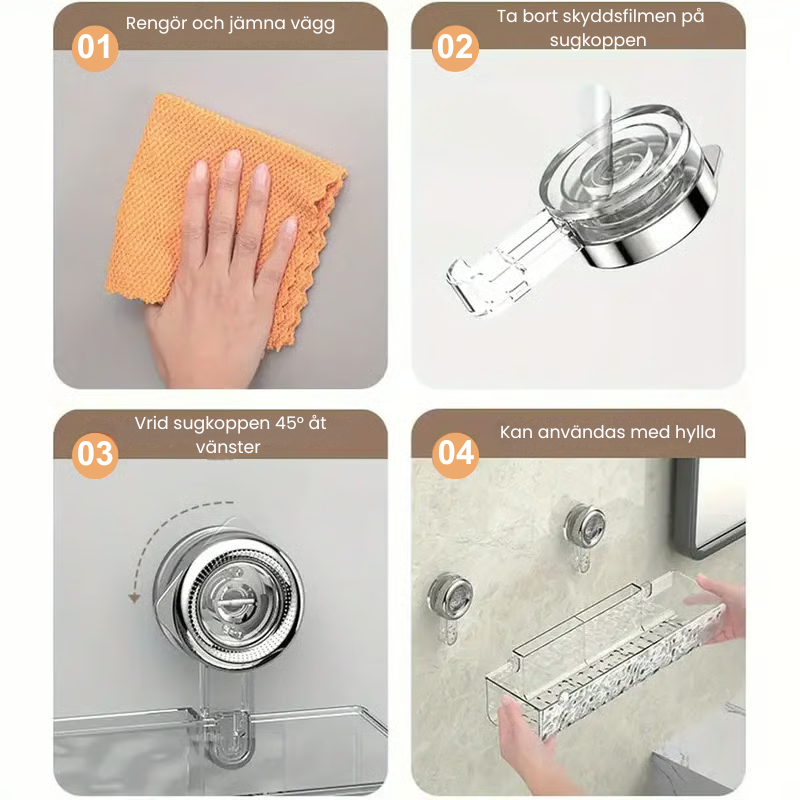 01 Rengör och jämna vägg

02 Ta bort skyddsfilmen på sugkoppen

03 Vrid sugkoppen 45° åt vänster

04 Kan användas med hylla